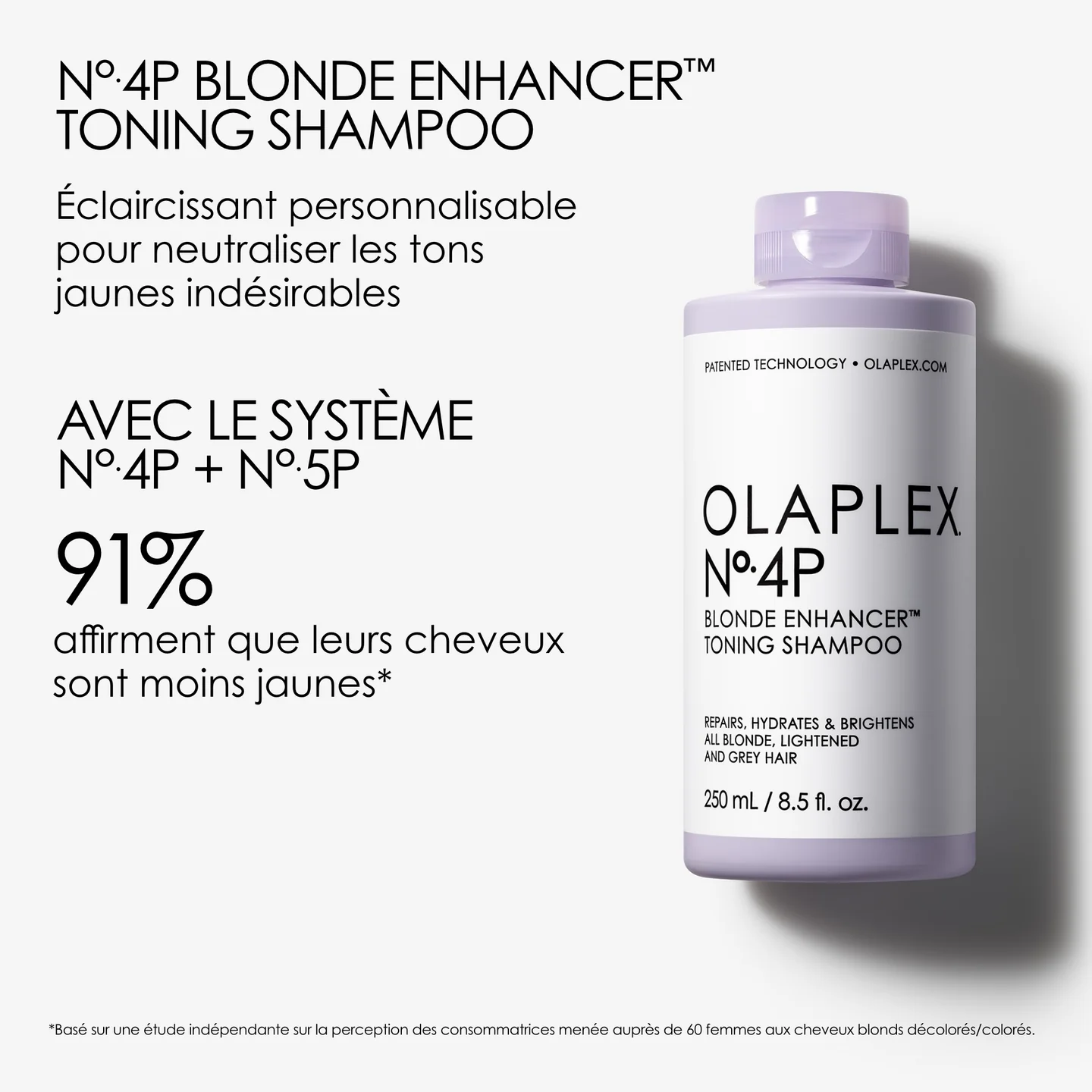 Nº·4P BLONDE ENHANCER™
TONING SHAMPOO

Éclaircissant personnalisable pour neutraliser les tons jaunes indésirables

AVEC LE SYSTÈME
Nº·4P + Nº·5P

91%
affirment que leurs cheveux sont moins jaunes*

PATENTED TECHNOLOGY • OLAPLEX.COM

OLAPLEX.
Nº·4P
BLONDE ENHANCER™
TONING SHAMPOO

REPAIRS, HYDRATES & BRIGHTENS
ALL BLONDE, LIGHTENED
AND GREY HAIR

250 mL / 8.5 fl. oz.

*Basé sur une étude indépendante sur la perception des consommatrices menée auprès de 60 femmes aux cheveux blonds décolorés/colorés.